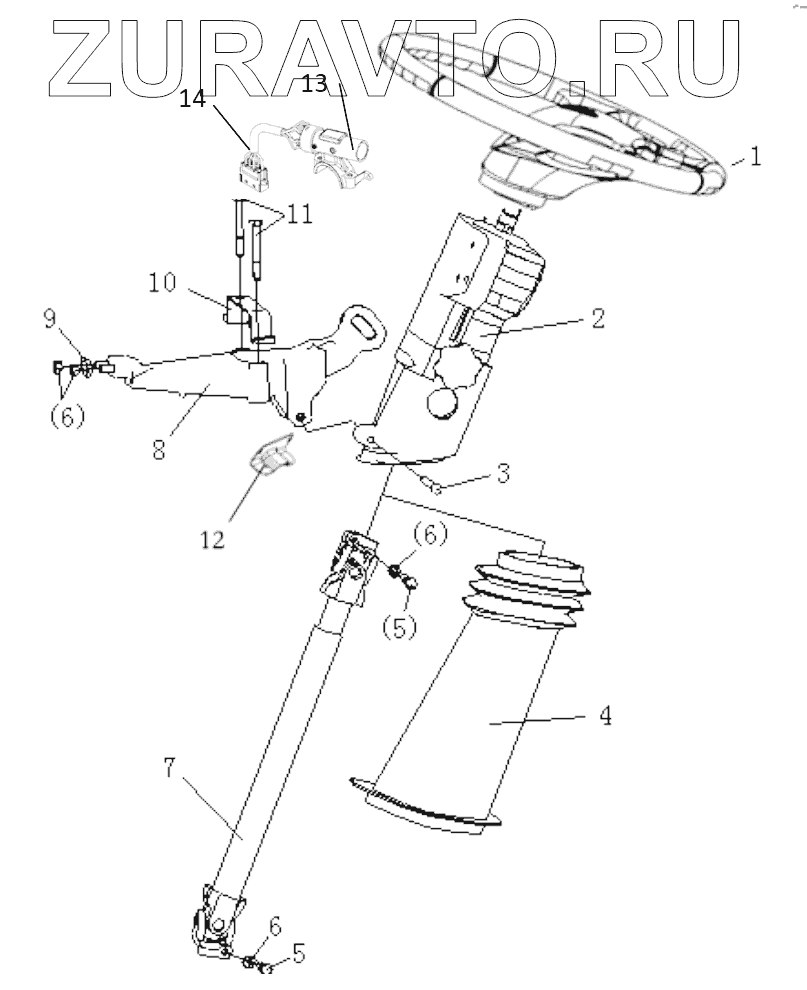 ZURAVTO.RU

14
13
1
11
10
2
9
(6)
8
3
12
(6)
(5)
4
7
6
5