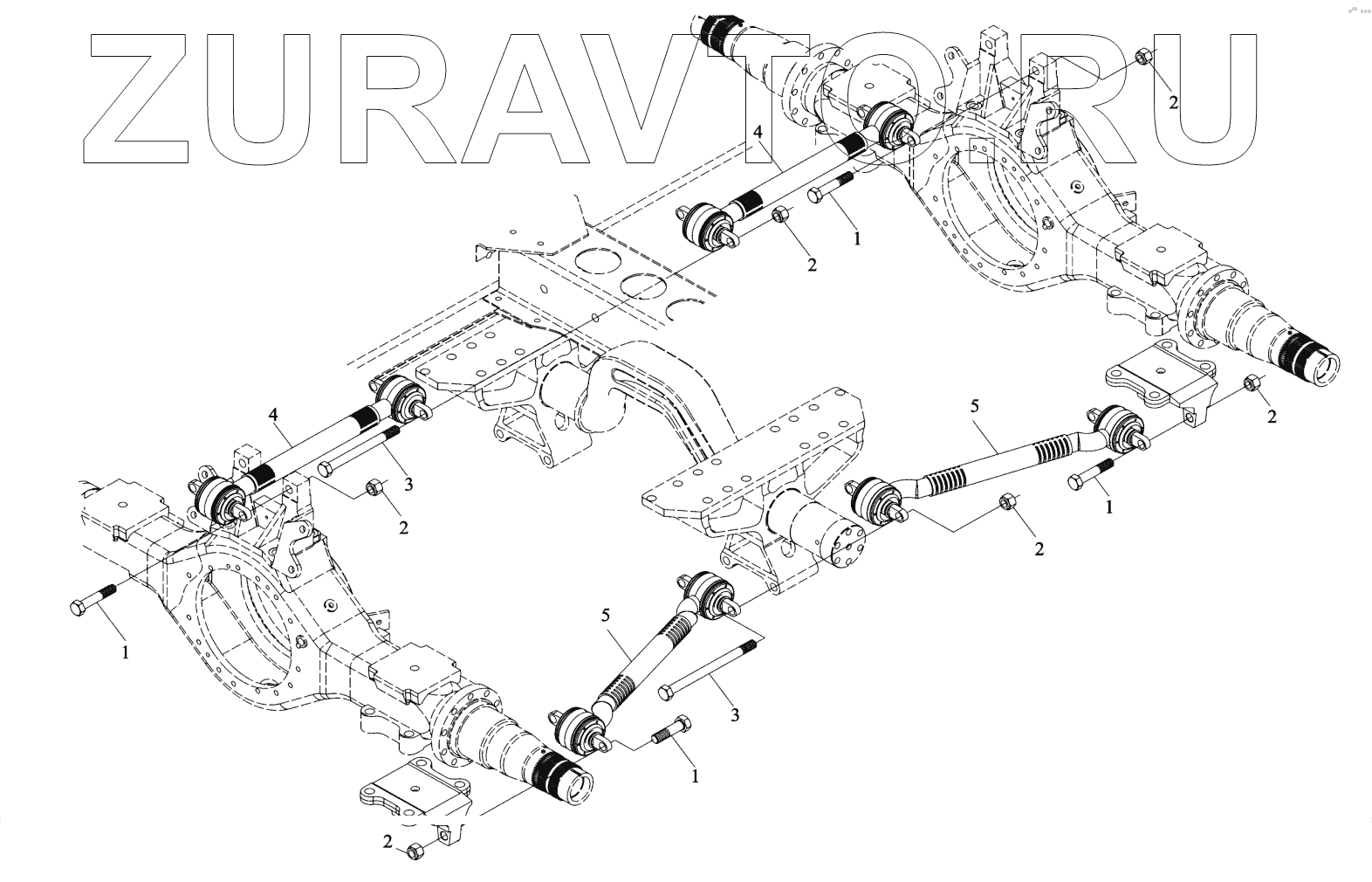 ZURAVTO.RU

2
4
1
2
4
3
2
5
2
1
2
1
5
3
1
2