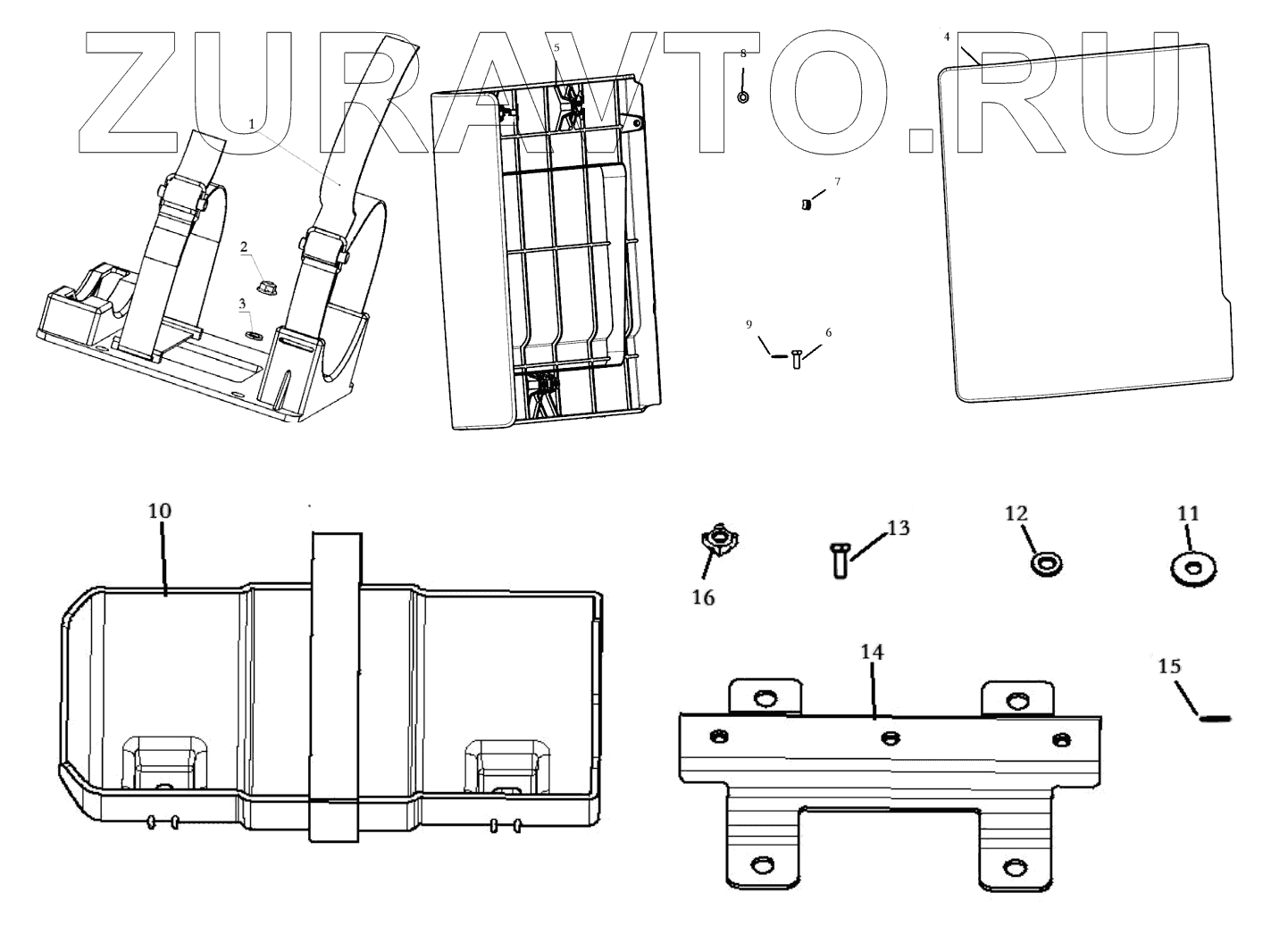 ZURAVTO.RU

1
2
3
5
8
7
9
6
4

10
16
13
12
11
14
15