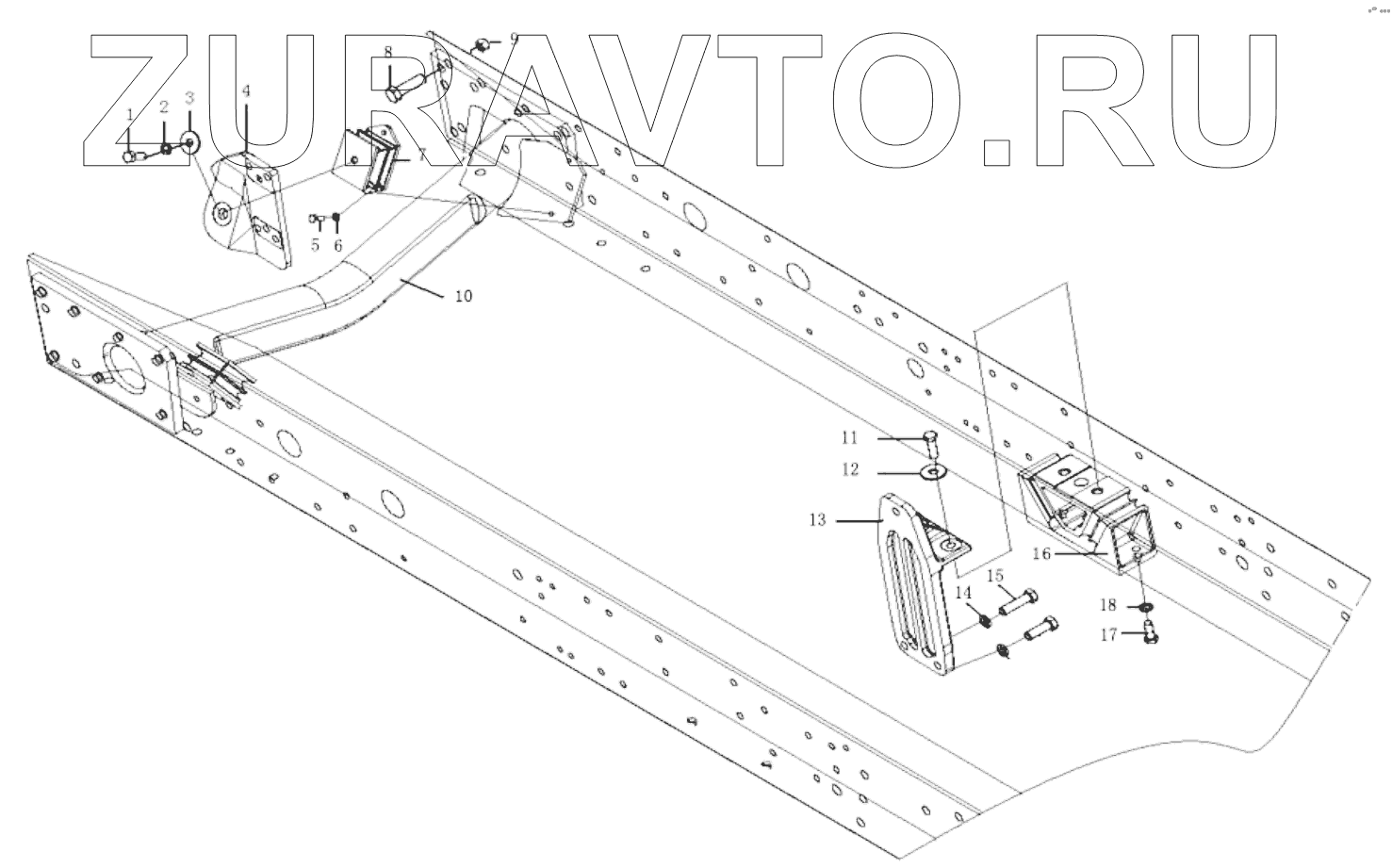 ZURAVTO.RU

1
2
3
4
8
9
7
5
6
10
11
12
13
14
15
16
18
17