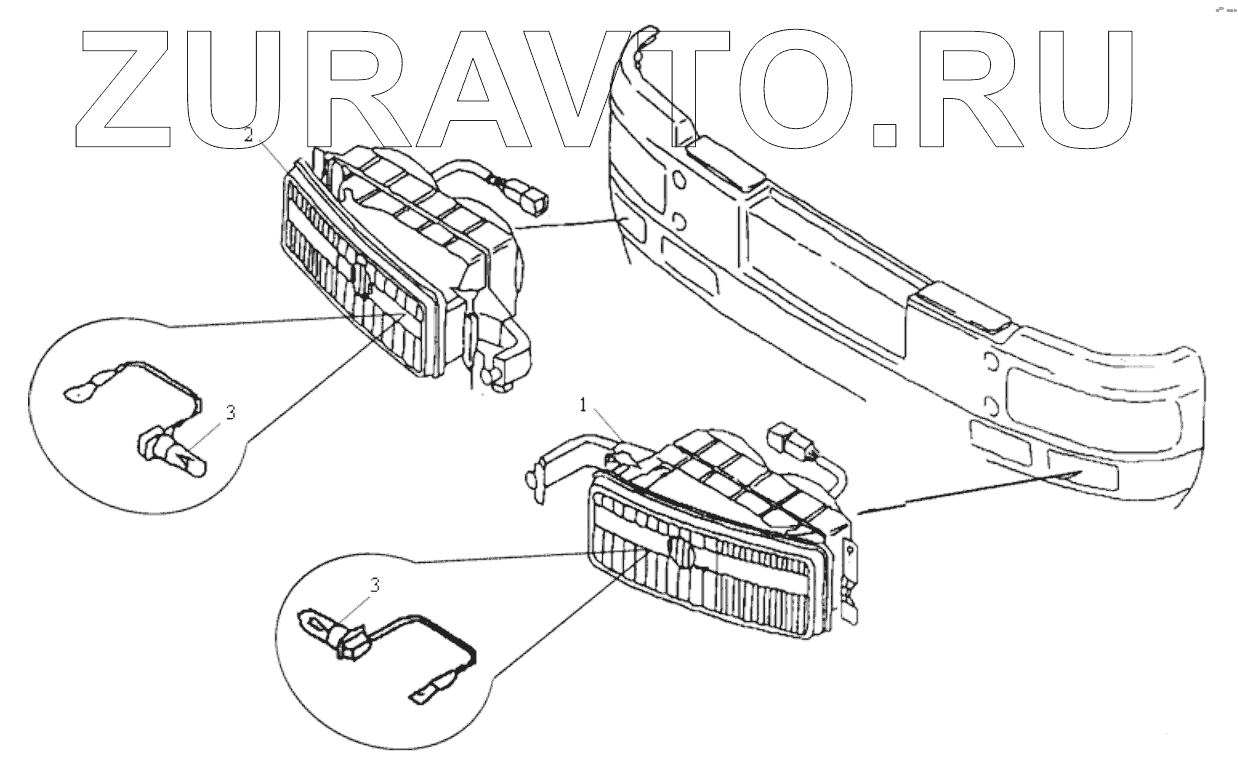 ZURAVTO.RU

2

3

1

3