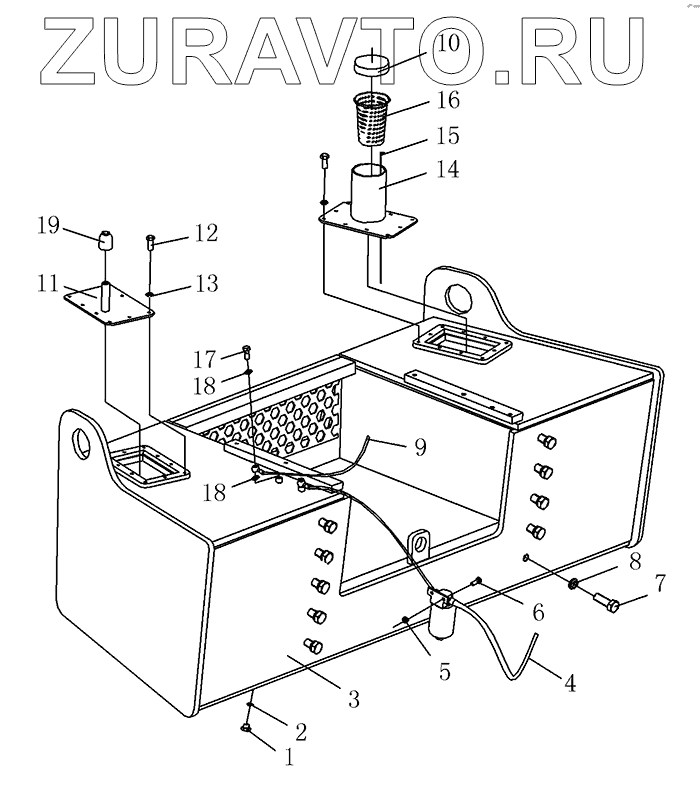 ZURAVTO.RU

10
16
15
14
19
12
11
13
17
18
9
18
8
7
6
5
4
3
2
1