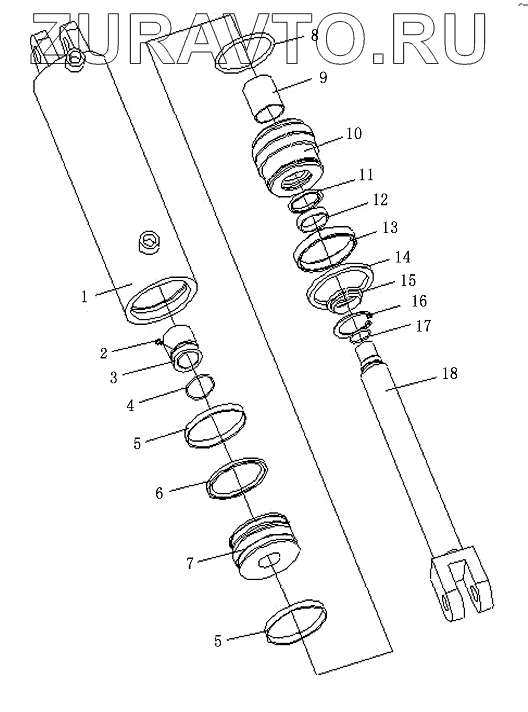 ZURAVTO.RU

8
9
10
11
12
13
14
15
16
17
18
1
2
3
4
5
6
7
5