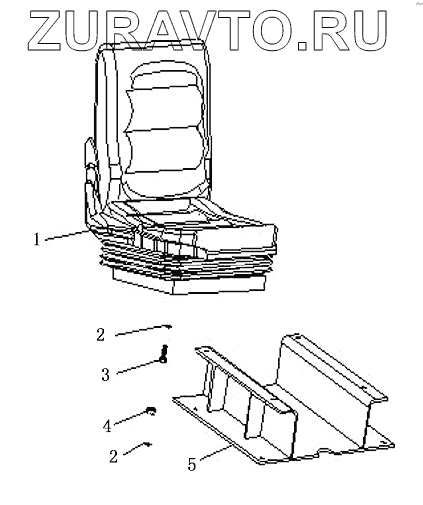 ZURAVTO.RU

1

2

3

4

2

5