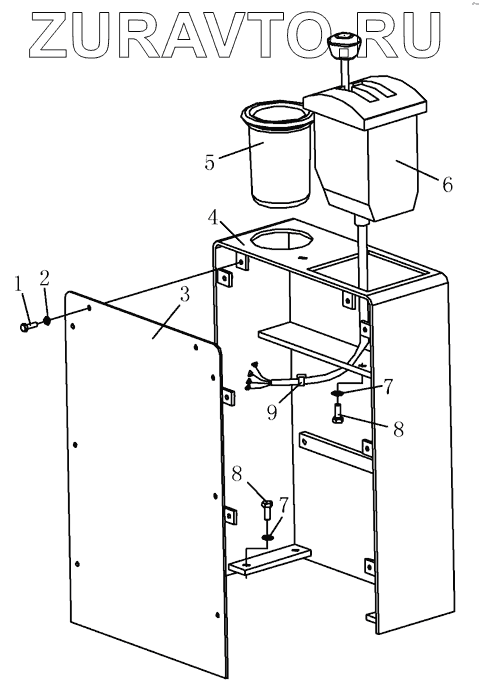 ZURAVTO.RU

5
6
4
1
2
3
7
9
8
8
7