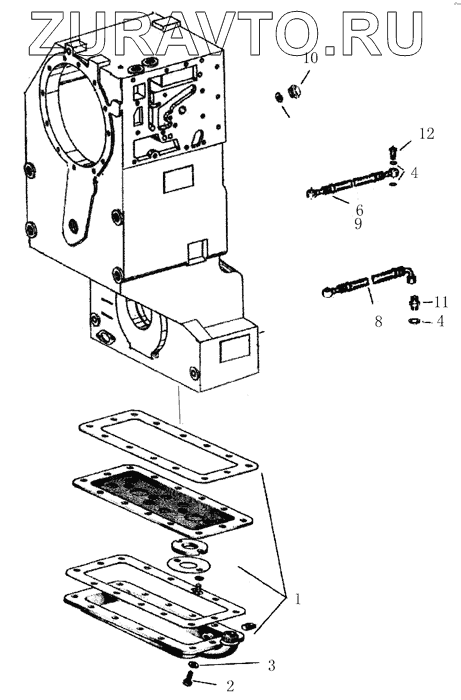 ZURAVTO.RU

10

12

4

6

9

8

11

4

1

3

2