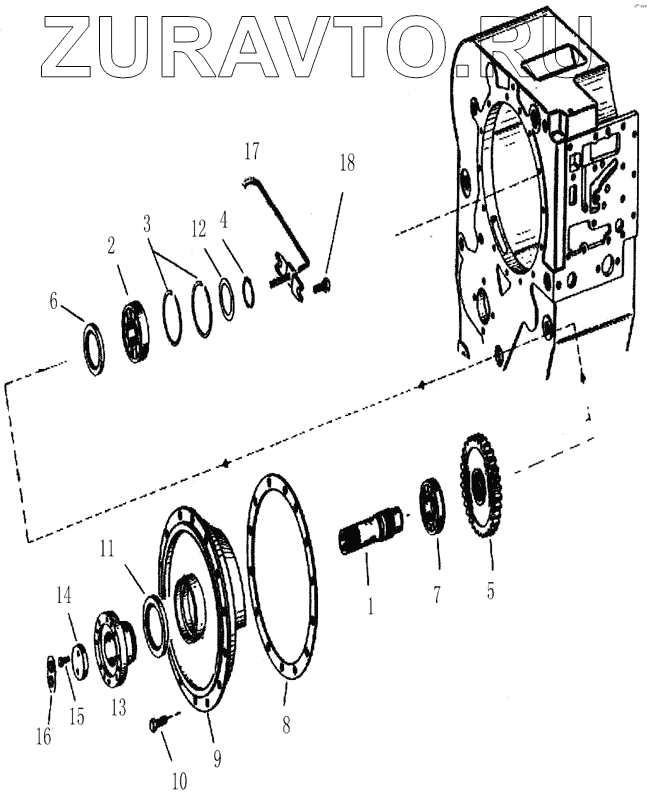 ZURAVTO.RU

17
18
3
12
4
2
6
11
14
1
7
5
15
13
16
8
9
10