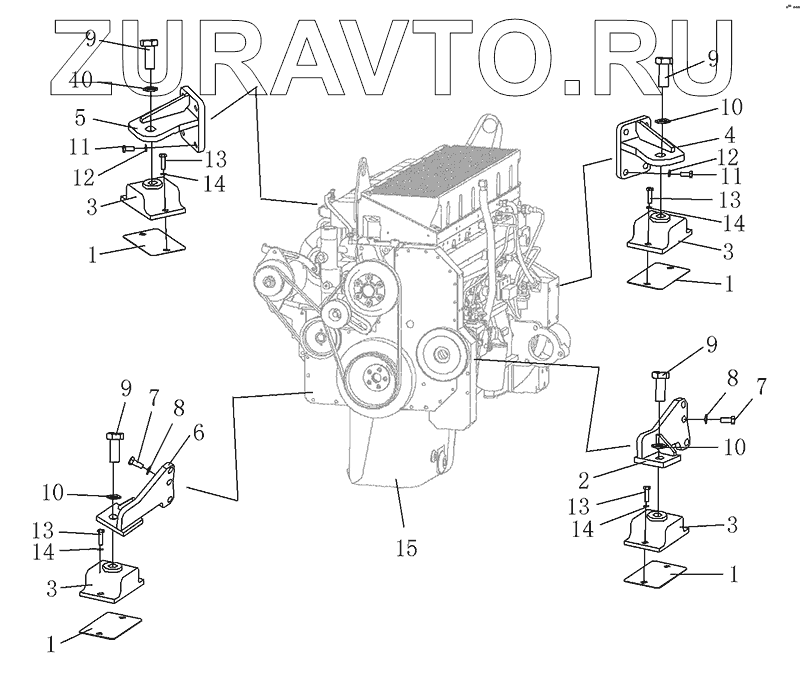 ZURAVTO.RU

9
40
5
11
12
13
14
3
1

9
10
4
12
11
13
14
3
1

9
7
8
6
10
13
14
3
1

15

9
8
7
10
2
13
14
3
1