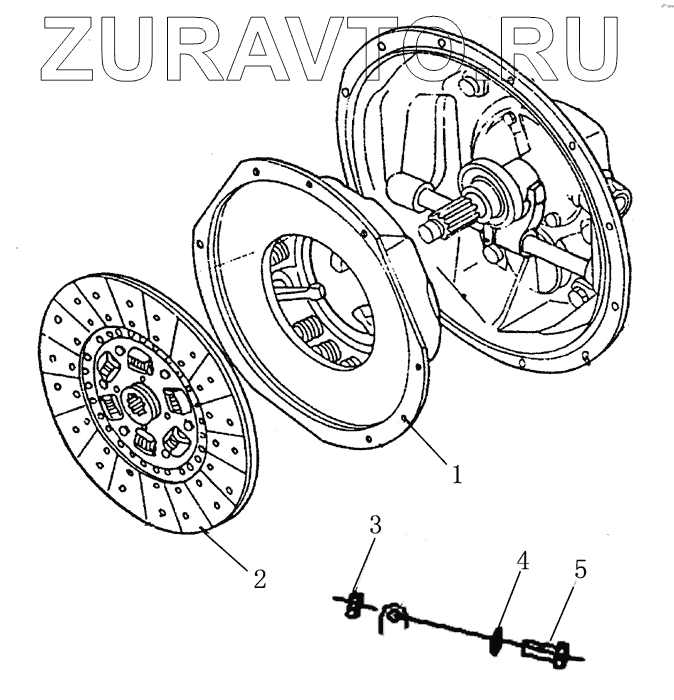 ZURAVTO.RU

1

2

3

4

5