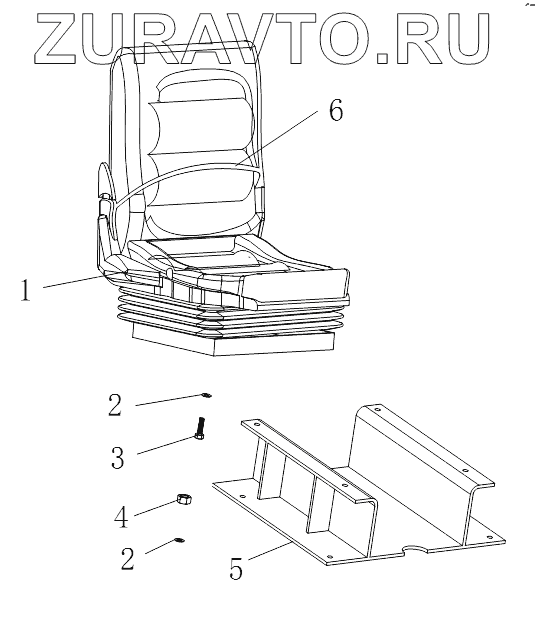 ZURAVTO.RU

6

1

2

3

4

2

5