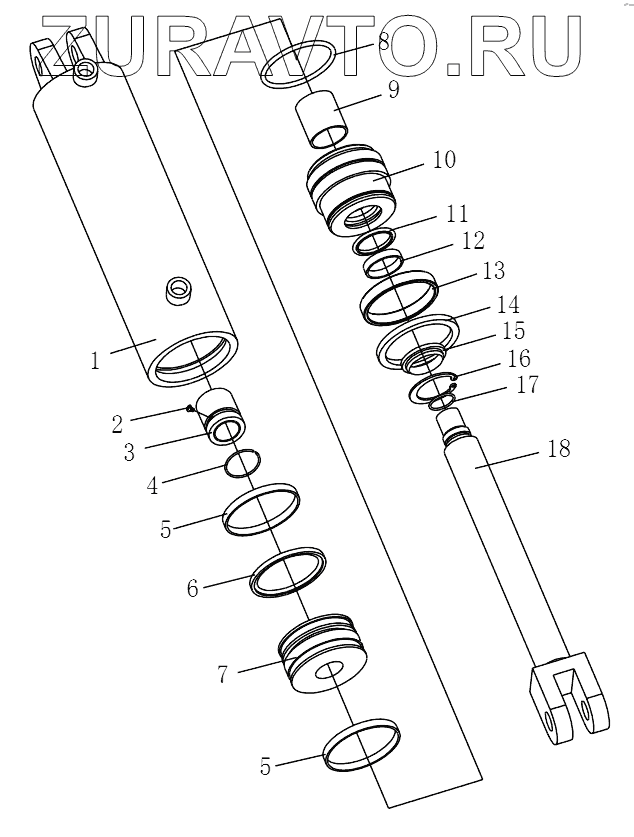 ZURAVTO.RU

8
9
10
11
12
13
14
15
16
17
18
1
2
3
4
5
6
7
5