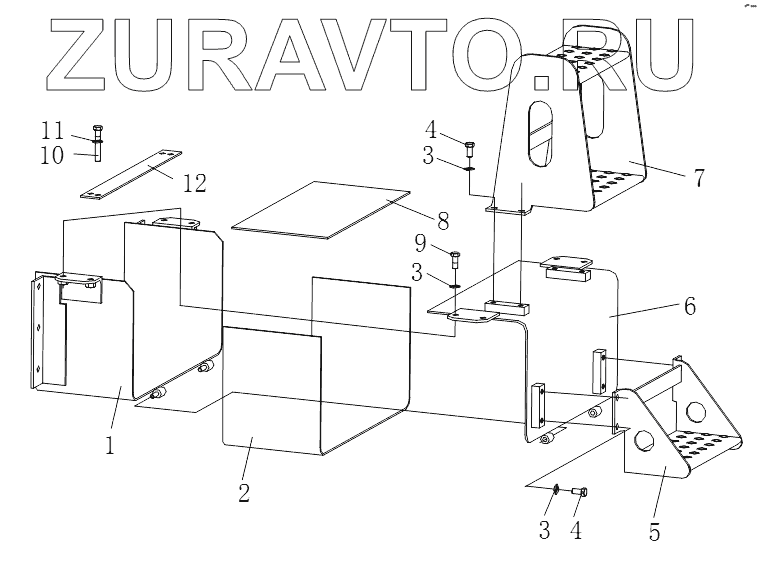 ZURAVTO.RU

11
10
12
4
3
7
8
9
3
6
1
2
3
4
5