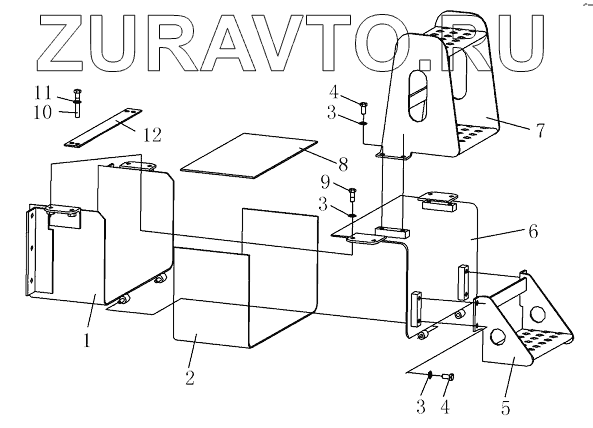 ZURAVTO.RU

11
10
12
4
3
7
8
9
3
6
1
2
3
4
5