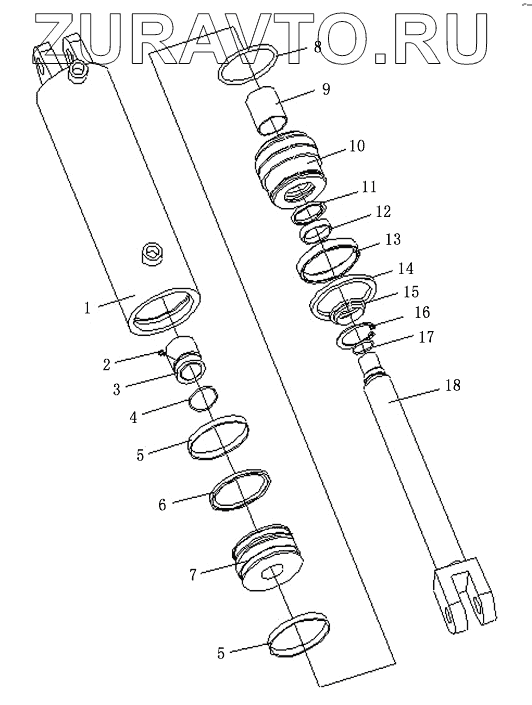 ZURAVTO.RU

8
9
10
11
12
13
14
15
16
17
18
1
2
3
4
5
6
7
5