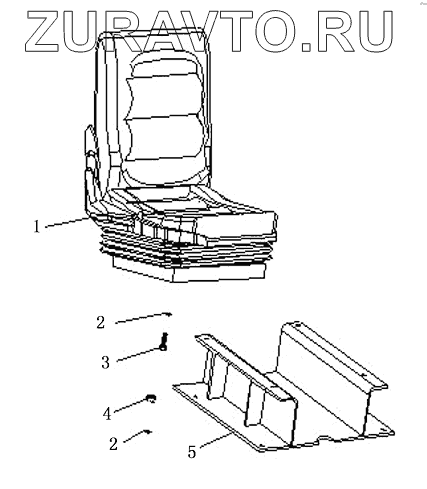 ZURAVTO.RU

1

2

3

4

2

5