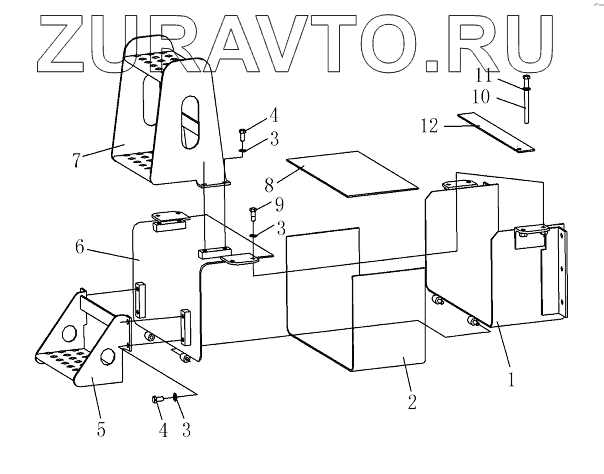 ZURAVTO.RU

11
10
12
4
3
7
8
9
3
6
1
2
5
4
3