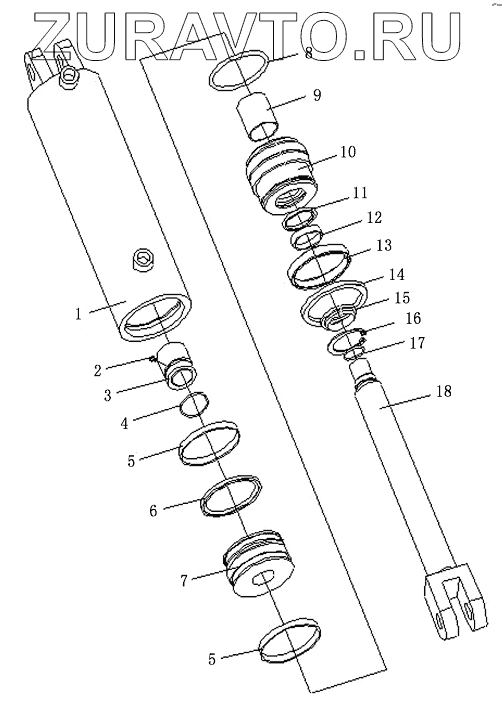 ZURAVTO.RU

8
9
10
11
12
13
14
15
16
17
18
1
2
3
4
5
6
7
5