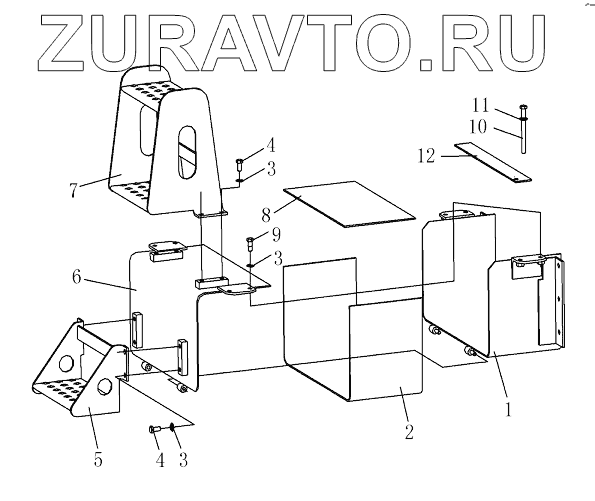 ZURAVTO.RU

11
10
12
4
3
7
8
9
3
6
1
2
5
4
3