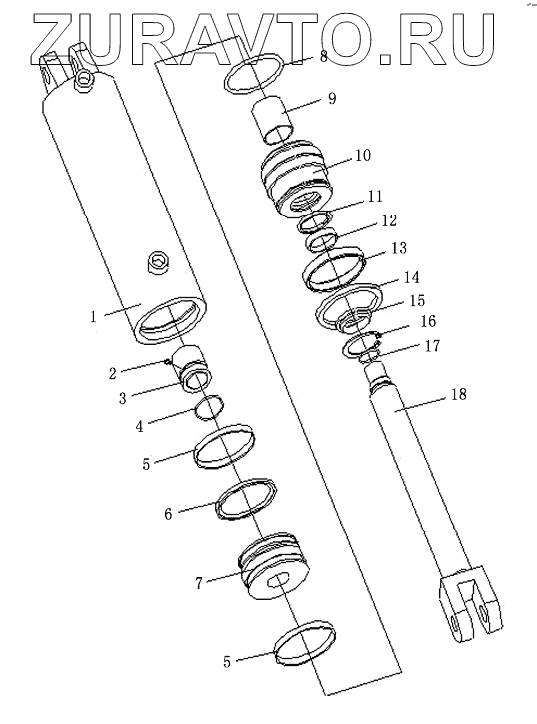 ZURAVTO.RU

8
9
10
11
12
13
14
15
16
17
18
1
2
3
4
5
6
7
5