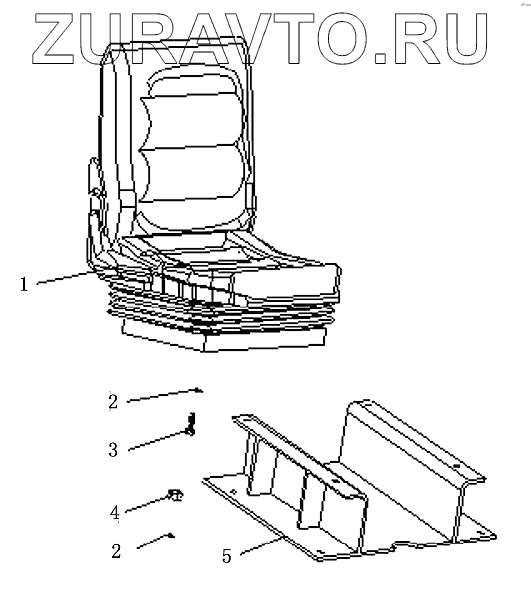 ZURAVTO.RU

1

2

3

4

2

5