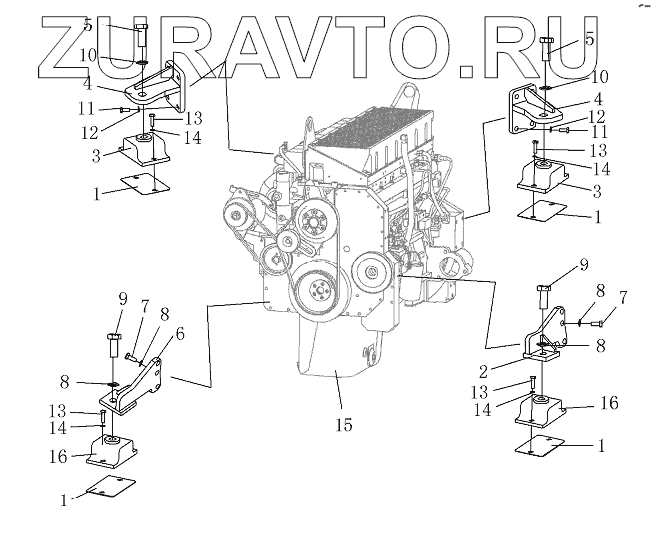 ZURAVTO.RU

5
10
4
11
12
13
14
3
1

5
10
4
12
11
13
14
3
1

9
7
8
6
8
13
14
16
1

15

9
8
7
8
2
13
14
16
1