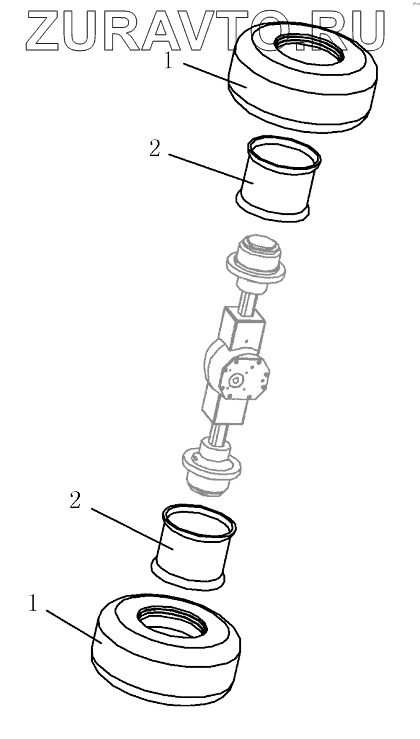 ZURAVTO.RU

1

2

2

1