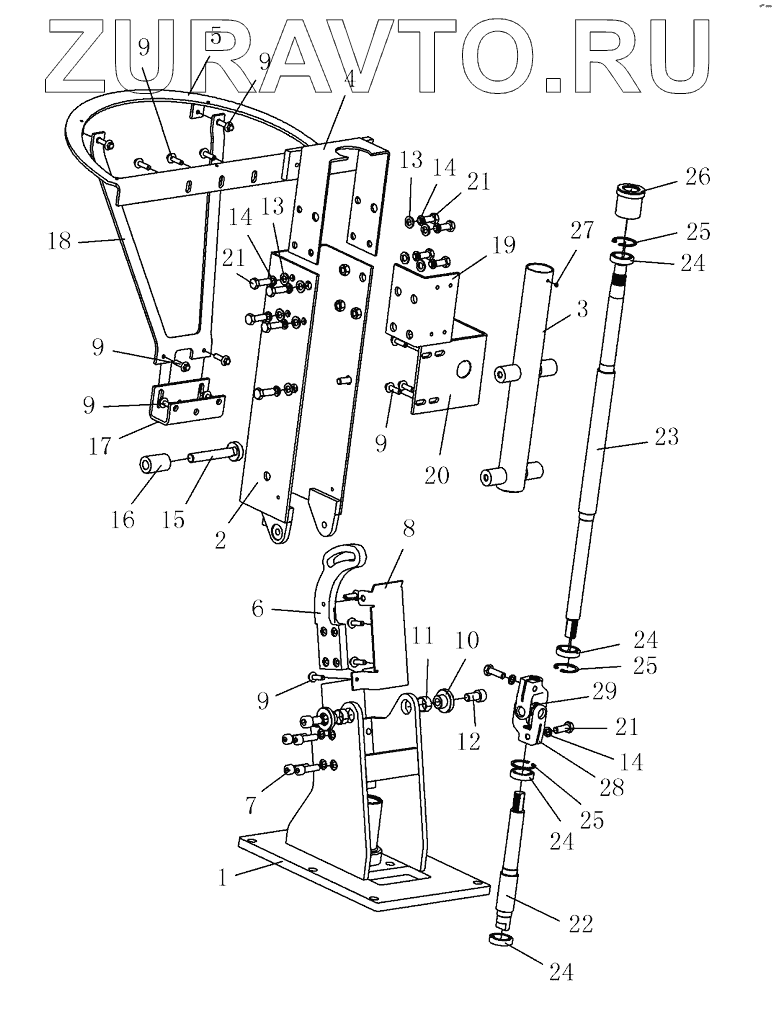 ZURAVTO.RU

9 5 9 4
13 14 21
26
18
14 13
21
19
27
25
24
3
9
9
17
9
20
23
16 15
2
8
6
11 10
24
25
9
12
29
21
14
28
7
25
24
1
22
24