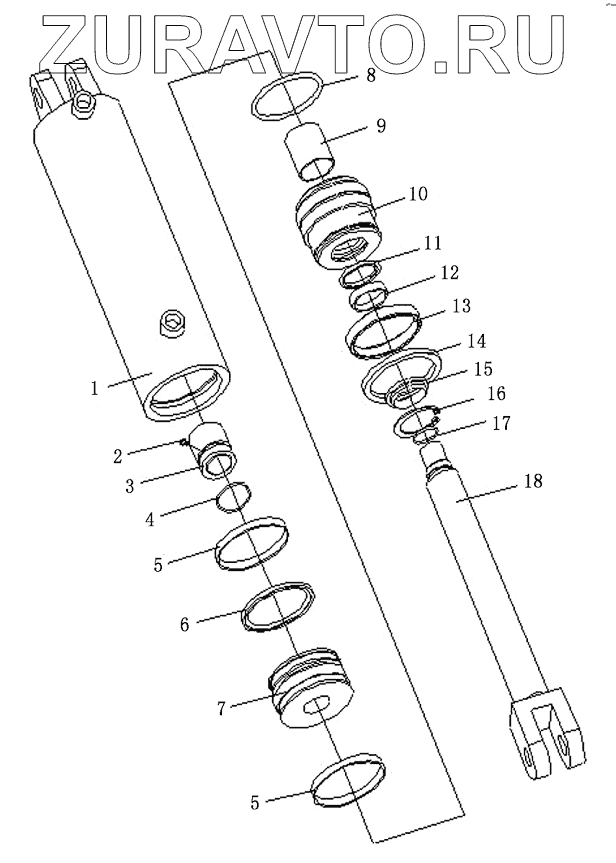 ZURAVTO.RU

8
9
10
11
12
13
14
15
16
17
18
1
2
3
4
5
6
7
5