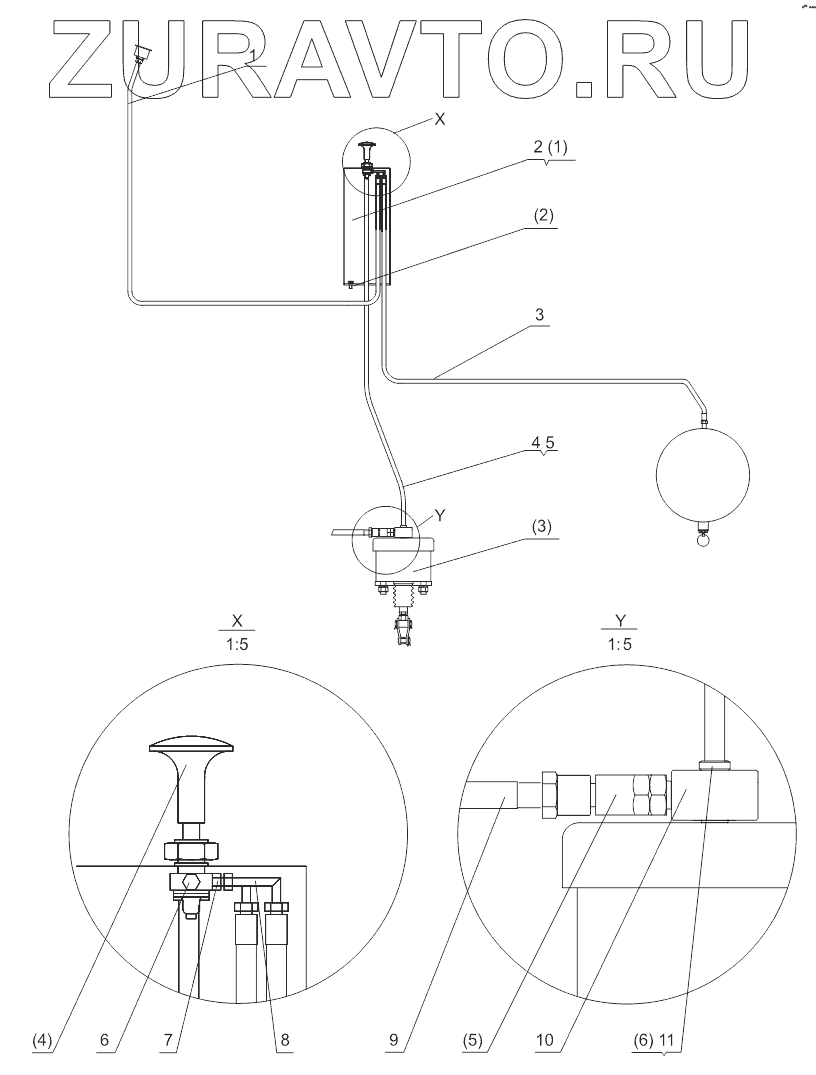 ZURAVTO.RU

1

X

2 (1)

(2)

3

4 5

Y

(3)

X
1:5

Y
1:5

(4)
6
7
8
9
(5)
10
(6) 11