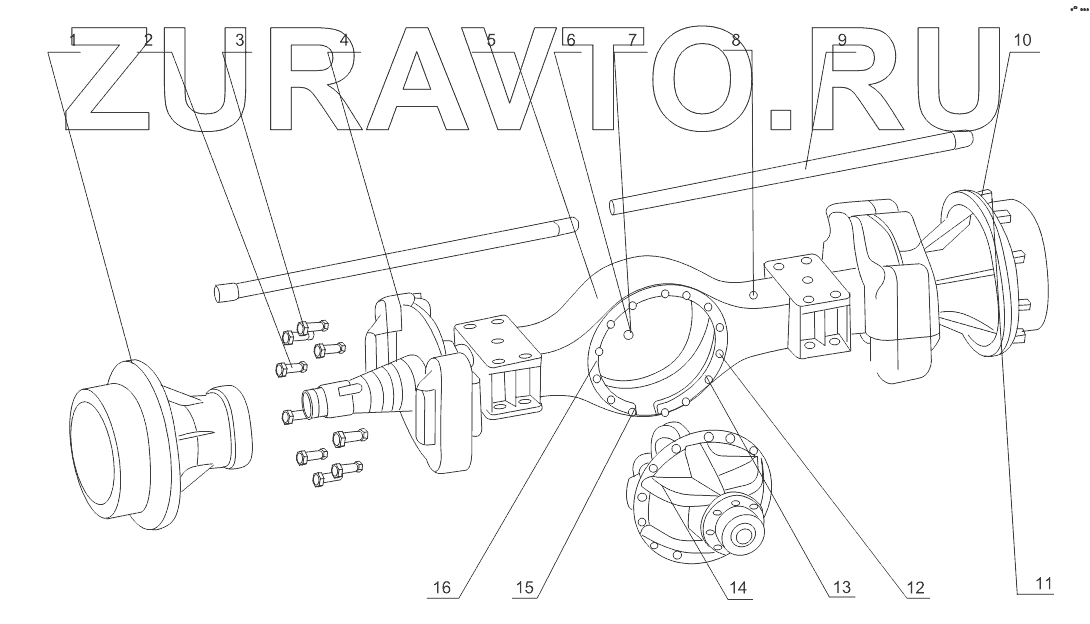 ZURAVTO.RU

1 2 3 4 5 6 7 8 9 10

16 15 14 13 12 11