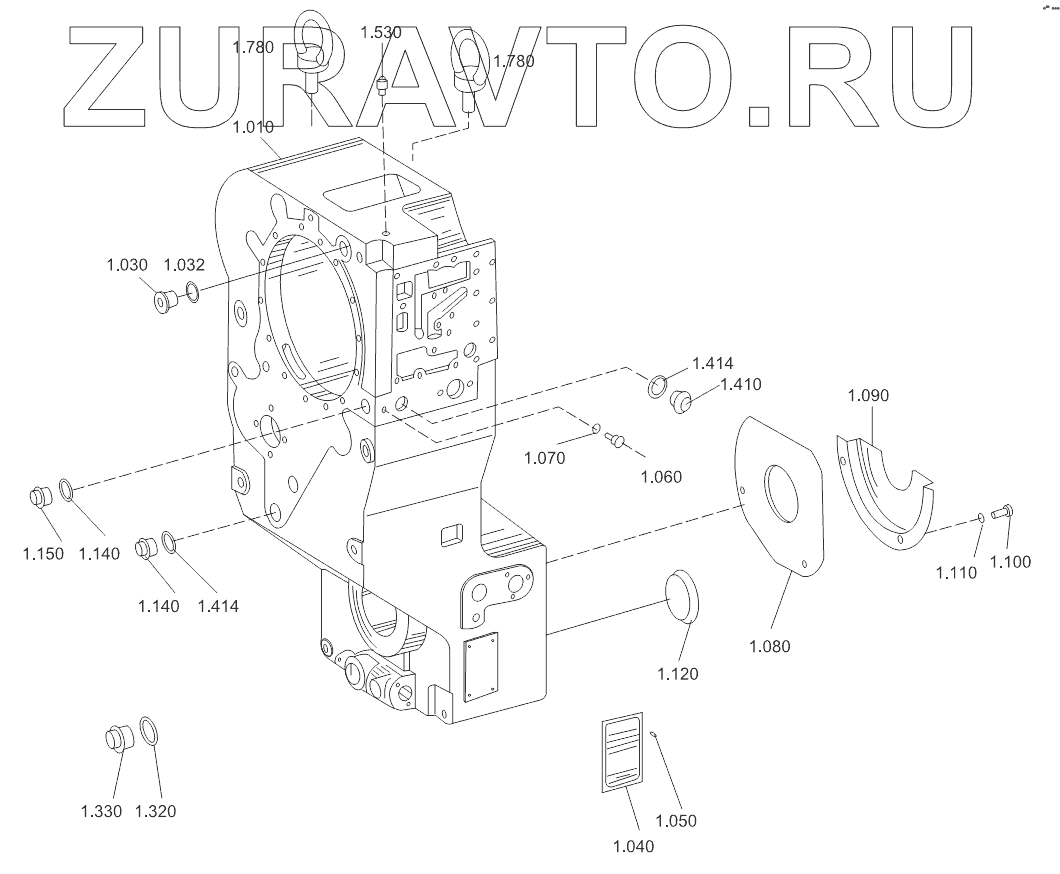 ZURAVTO.RU

1.780
1.530
1.780
1.010
1.030
1.032
1.414
1.410
1.090
1.070
1.060
1.150
1.140
1.140
1.414
1.110
1.100
1.080
1.120
1.330
1.320
1.050
1.040