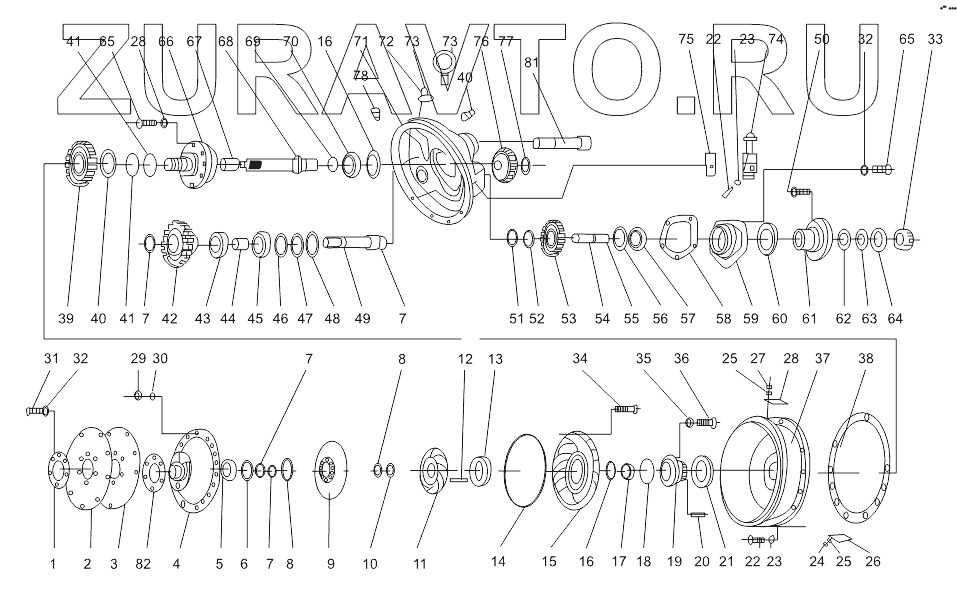 ZURAVTO.RU

41 65 28 66 67 68 69 70 16 71 72 73 73 76 77 75 22 23 74 50 32 65 33

78 40 81

39 40 41 7 42 43 44 45 46 47 48 49 7 51 52 53 54 55 56 57 58 59 60 61 62 63 64

31 32 29 30 7 8 12 13 34 35 36 25 27 28 37 38

1 2 3 82 4 5 6 7 8 9 10 11 14 15 16 17 18 19 20 21 22 23 24 25 26