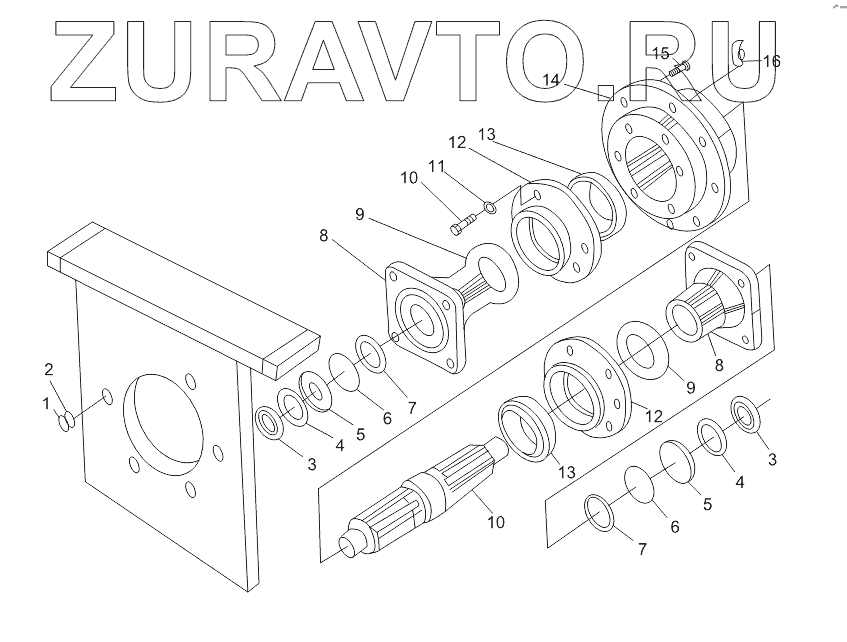 ZURAVTO.RU

15
16
14
13
12
11
10
9
8
2
1
3
4
5
6
7
8
9
12
13
10
3
4
5
6
7