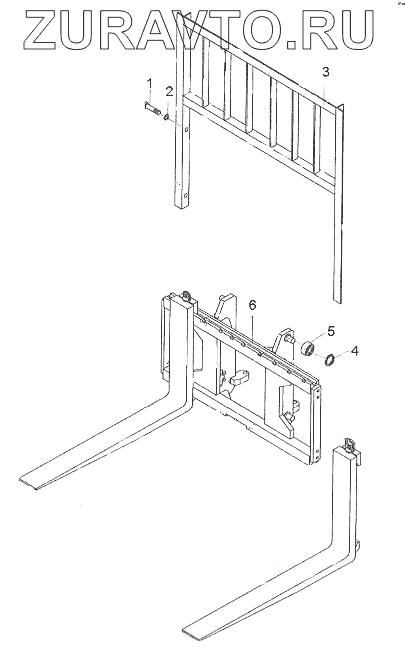 ZURAVTO.RU

1
2
3
6
5
4