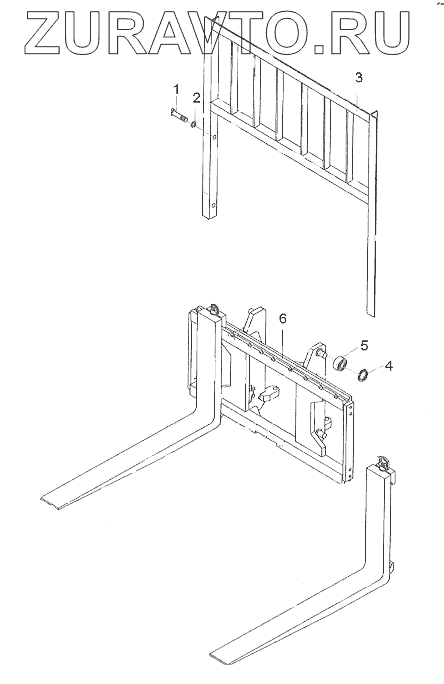 ZURAVTO.RU

1
2
3
6
5
4