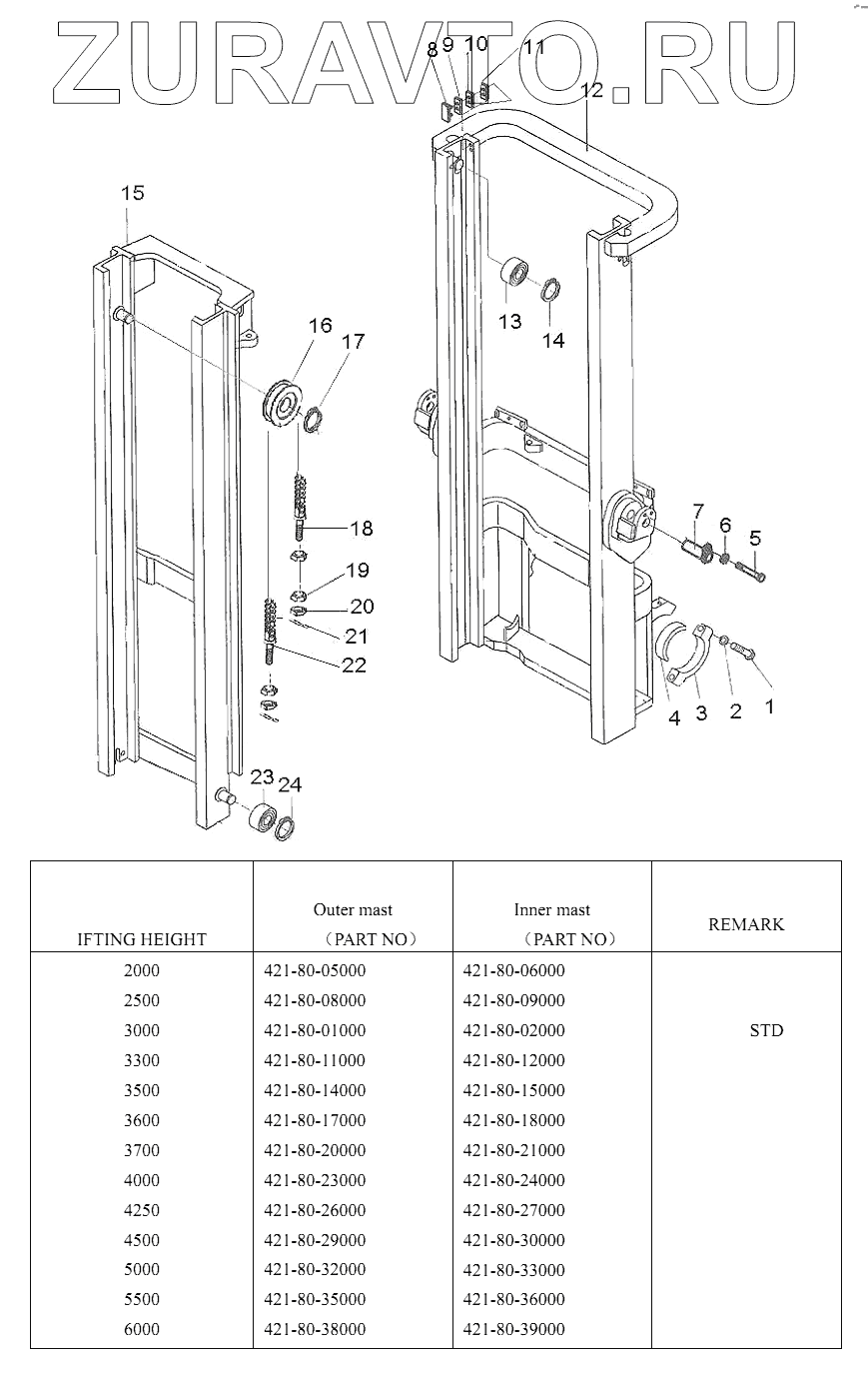 ZURAVTO.RU

8 9 10 11
12
15
16 17
13
14
18
19
20
21
22
7 6 5
4 3 2 1
23 24

| IFTING HEIGHT | Outer mast （PART NO） | Inner mast （PART NO） | REMARK |
|---|---|---|---|
| 2000 | 421-80-05000 | 421-80-06000 | |
| 2500 | 421-80-08000 | 421-80-09000 | |
| 3000 | 421-80-01000 | 421-80-02000 | STD |
| 3300 | 421-80-11000 | 421-80-12000 | |
| 3500 | 421-80-14000 | 421-80-15000 | |
| 3600 | 421-80-17000 | 421-80-18000 | |
| 3700 | 421-80-20000 | 421-80-21000 | |
| 4000 | 421-80-23000 | 421-80-24000 | |
| 4250 | 421-80-26000 | 421-80-27000 | |
| 4500 | 421-80-29000 | 421-80-30000 | |
| 5000 | 421-80-32000 | 421-80-33000 | |
| 5500 | 421-80-35000 | 421-80-36000 | |
| 6000 | 421-80-38000 | 421-80-39000 | |