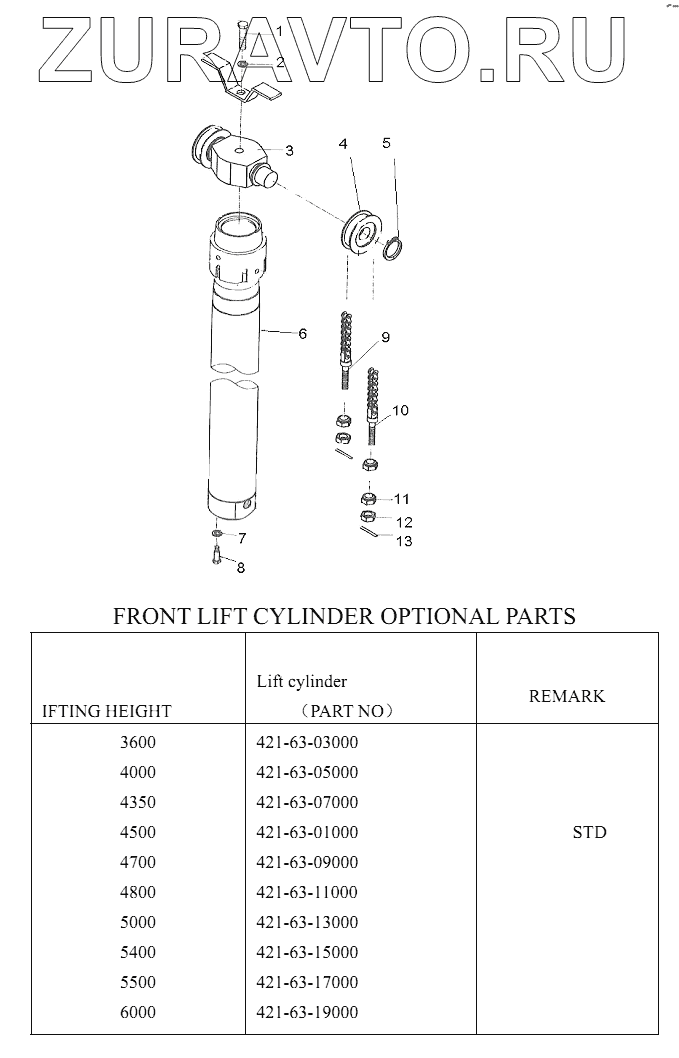 ZURAVTO.RU

1
2
3
4
5
6
9
10
11
12
13
7
8

FRONT LIFT CYLINDER OPTIONAL PARTS

| IFTING HEIGHT | Lift cylinder （PART NO） | REMARK |
|---|---|---|
| 3600 | 421-63-03000 | |
| 4000 | 421-63-05000 | |
| 4350 | 421-63-07000 | |
| 4500 | 421-63-01000 | STD |
| 4700 | 421-63-09000 | |
| 4800 | 421-63-11000 | |
| 5000 | 421-63-13000 | |
| 5400 | 421-63-15000 | |
| 5500 | 421-63-17000 | |
| 6000 | 421-63-19000 | |