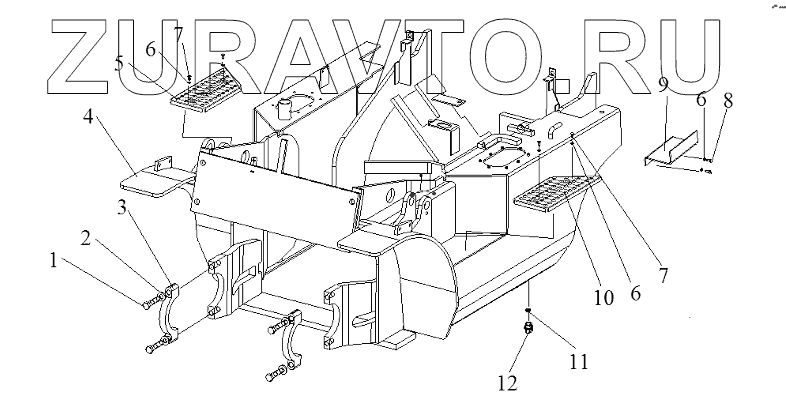 ZURAVTO.RU

7
6
5
4
3
2
1
9
6
8
7
6
10
11
12