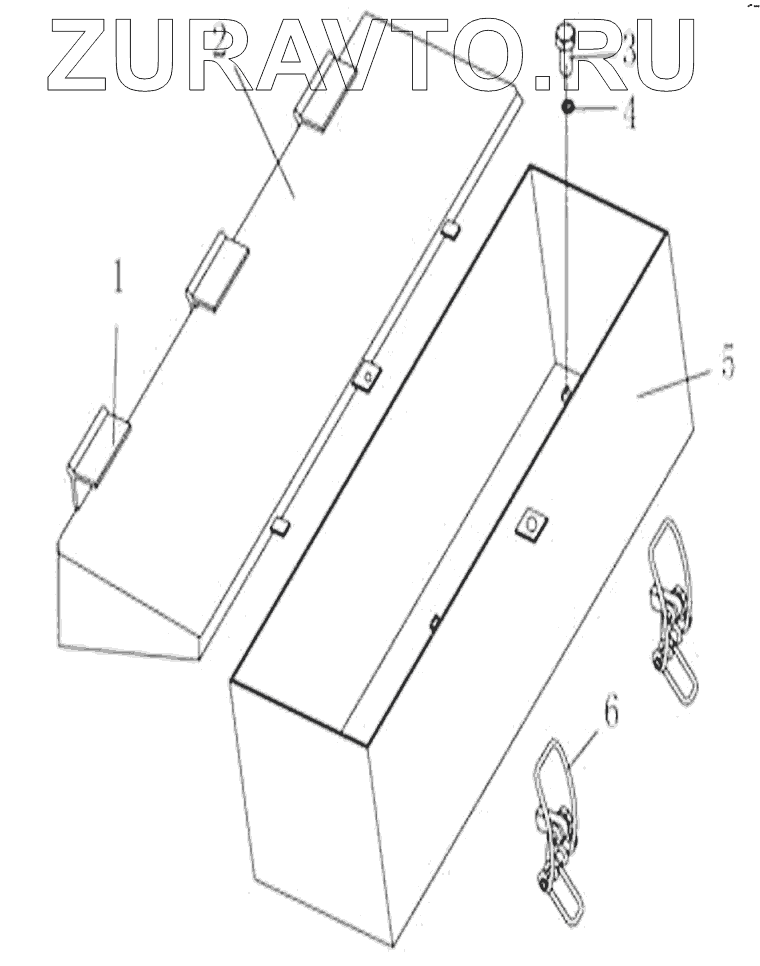 ZURAVTO.RU

2

3

4

1

5

6