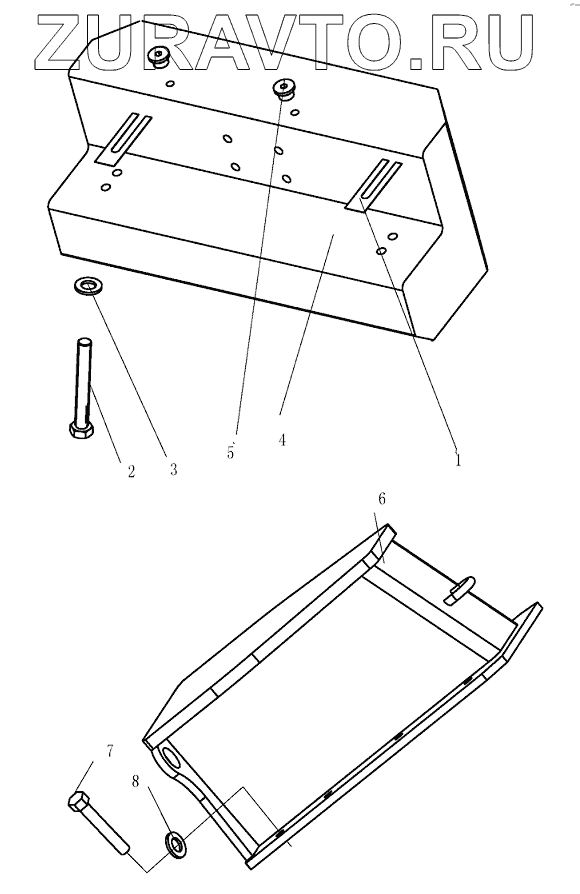 ZURAVTO.RU

2
3
5
4
1
6
7
8