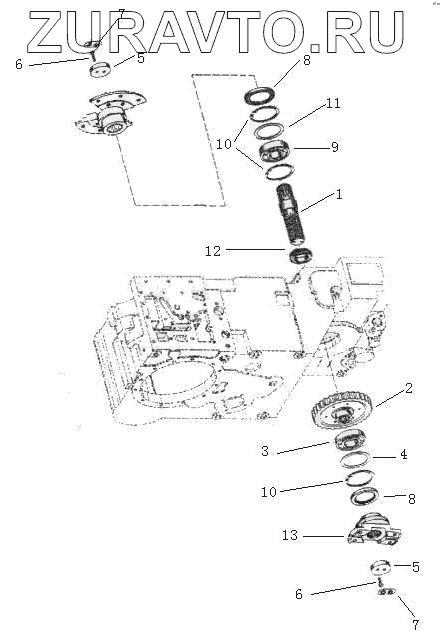 ZURAVTO.RU

7
6
5
8
11
10
9
1
12
2
3
4
10
8
13
5
6
7