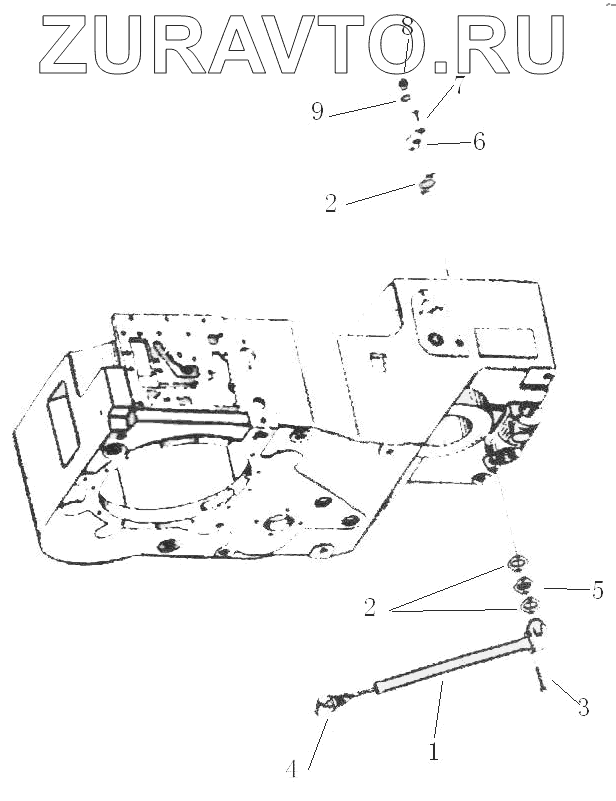 ZURAVTO.RU

8
9
7
6
2
2
5
3
1
4