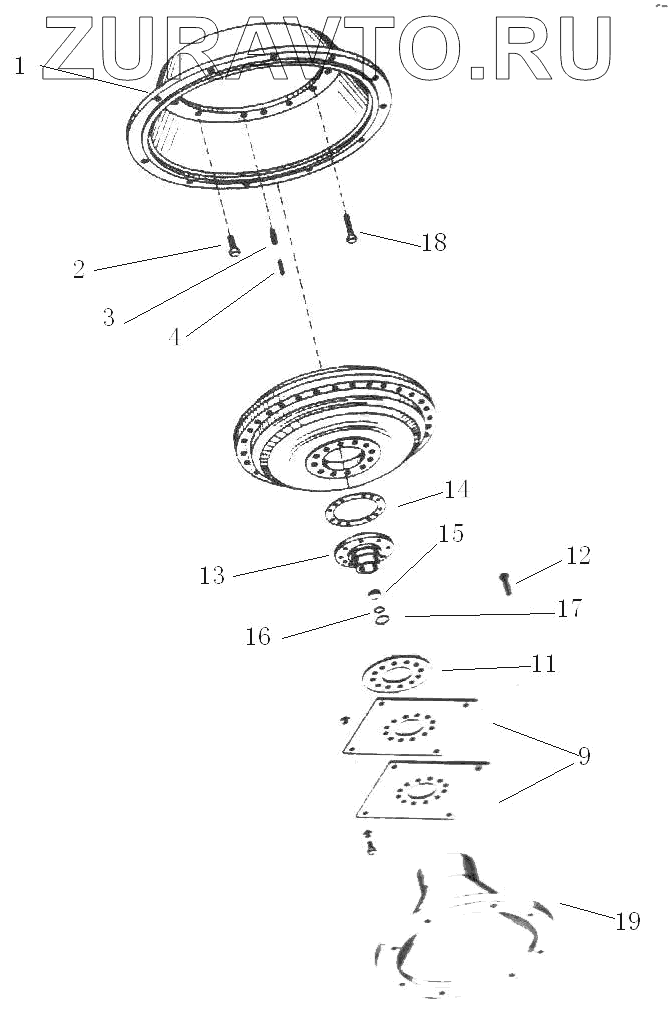 ZURAVTO.RU

1
2
18
3
4
14
15
13
12
17
16
11
9
19