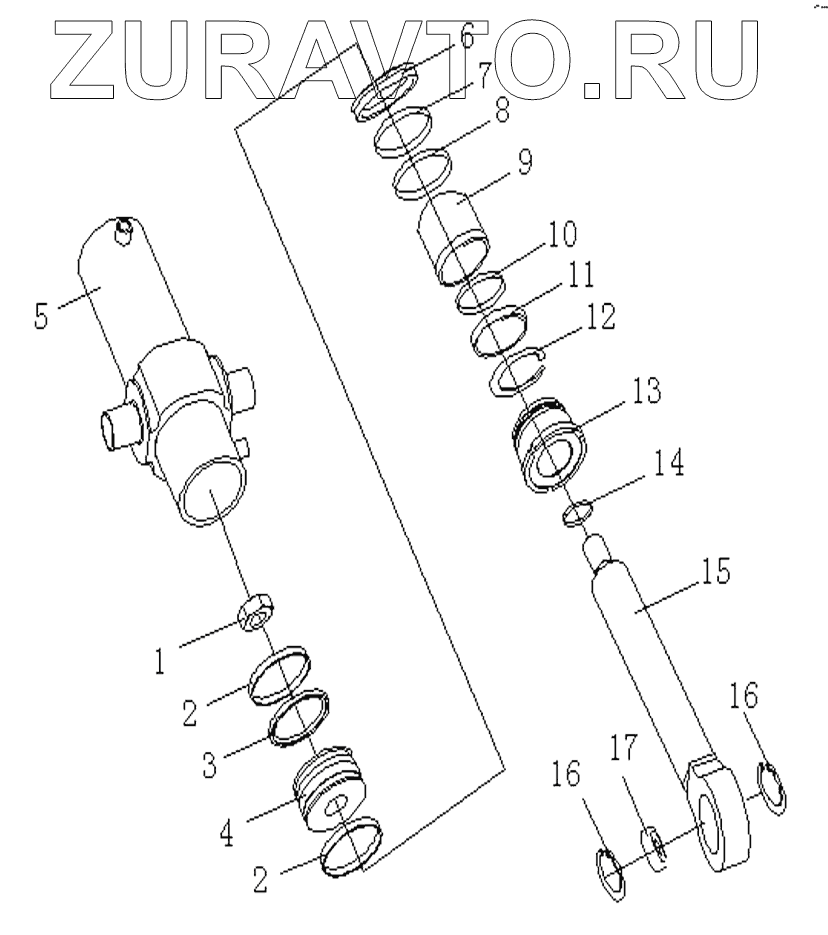 ZURAVTO.RU

6
7
8
9
10
11
12
13
14
15
16
17
16
5
1
2
3
4
2