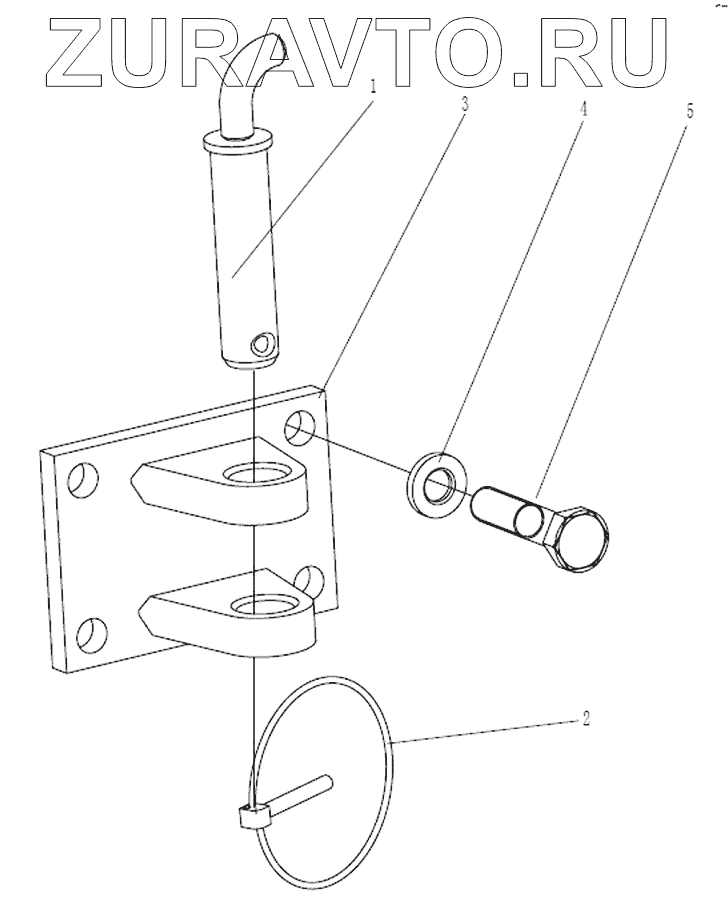 ZURAVTO.RU

1
3
4
5
2