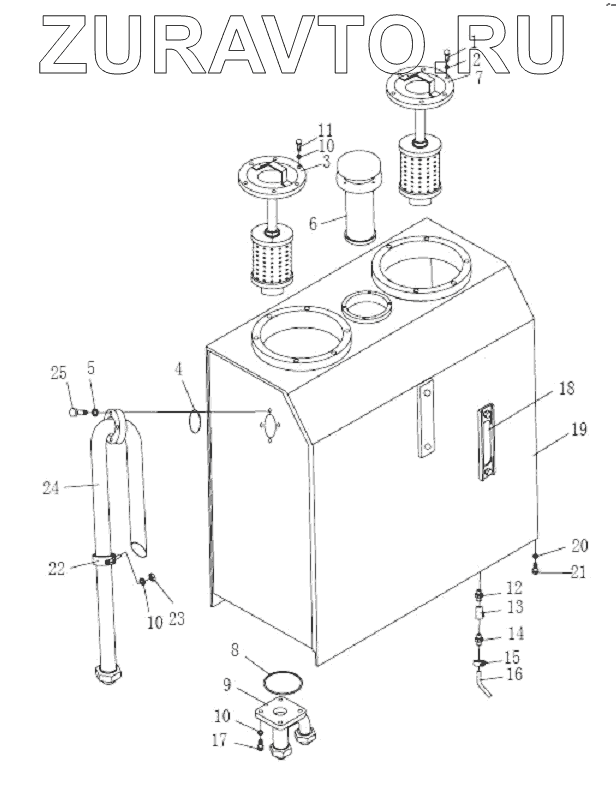 ZURAVTO.RU

1
2
7
11
10
3
6
25
5
4
18
19
24
22
10
23
20
21
12
13
14
15
16
8
9
10
17