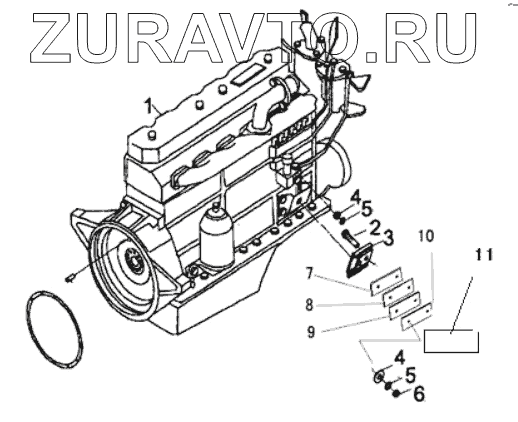 ZURAVTO.RU

1
4
5
2
3
10
11
7
8
9
4
5
6