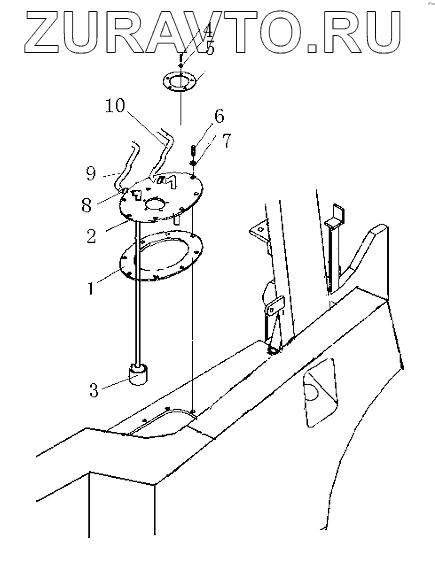 ZURAVTO.RU
4
5
10
6
7
9
8
2
1
3