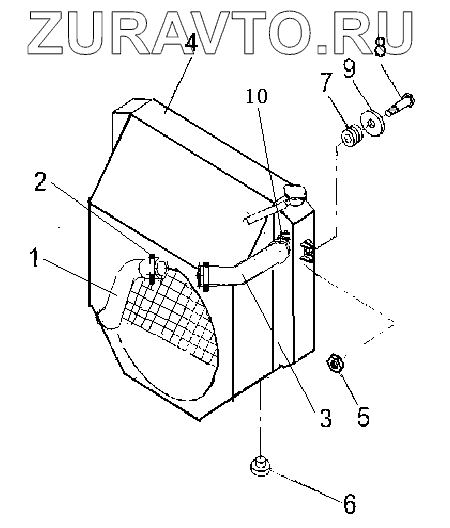 ZURAVTO.RU
4
8
9
7
10
2
1
3
5
6