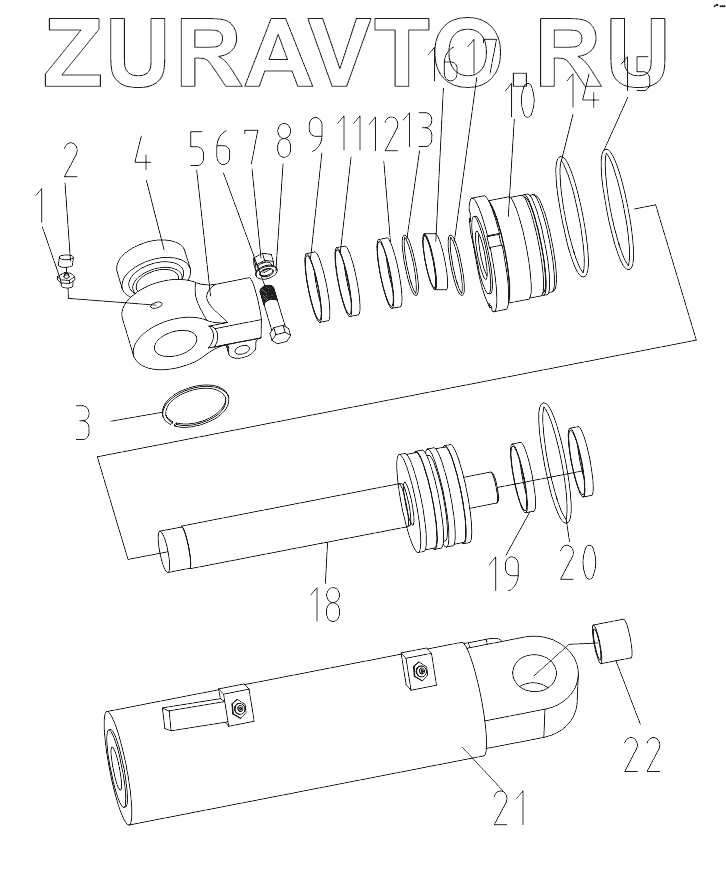 ZURAVTO.RU

1
2
4
5
6
7
8
9
11
12
13
16
17
10
14
15
3
18
19
20
21
22